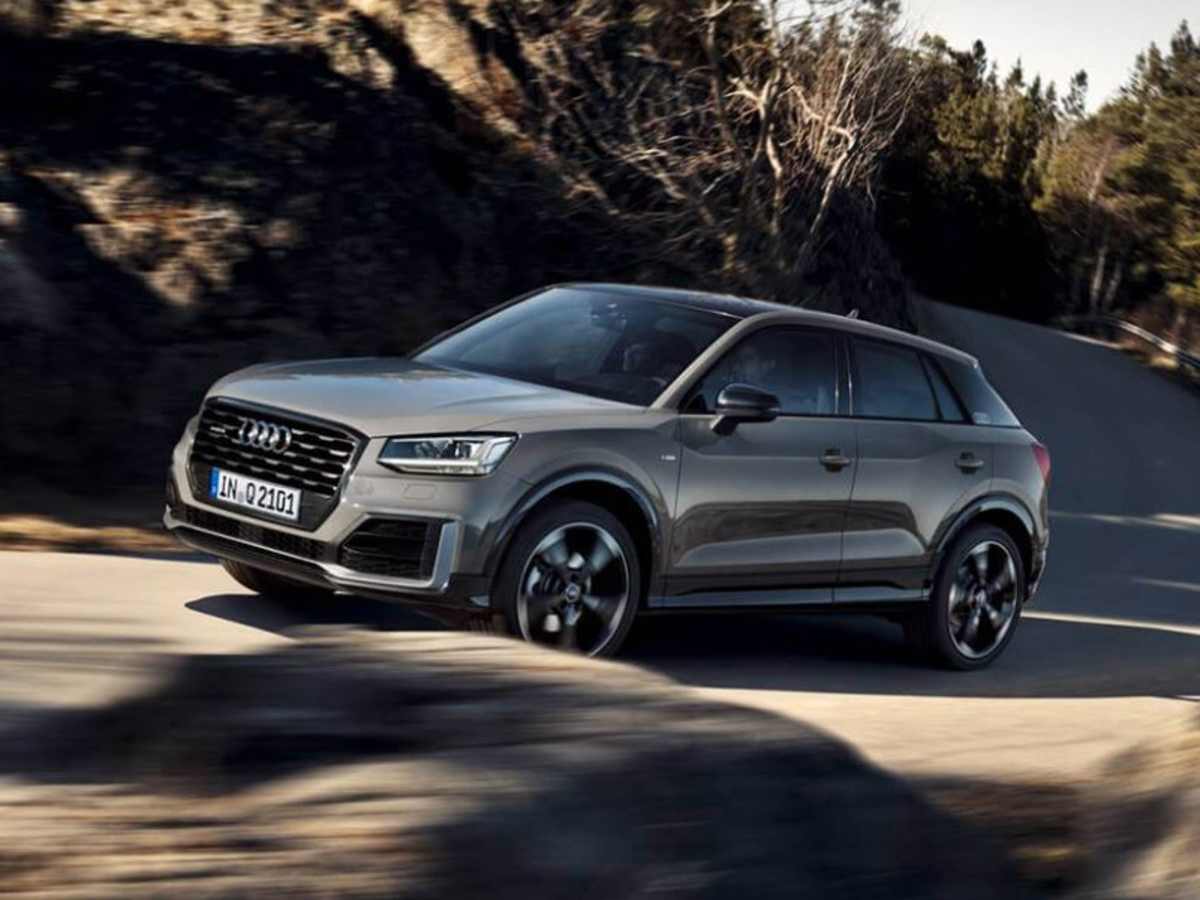 IN Q 2101