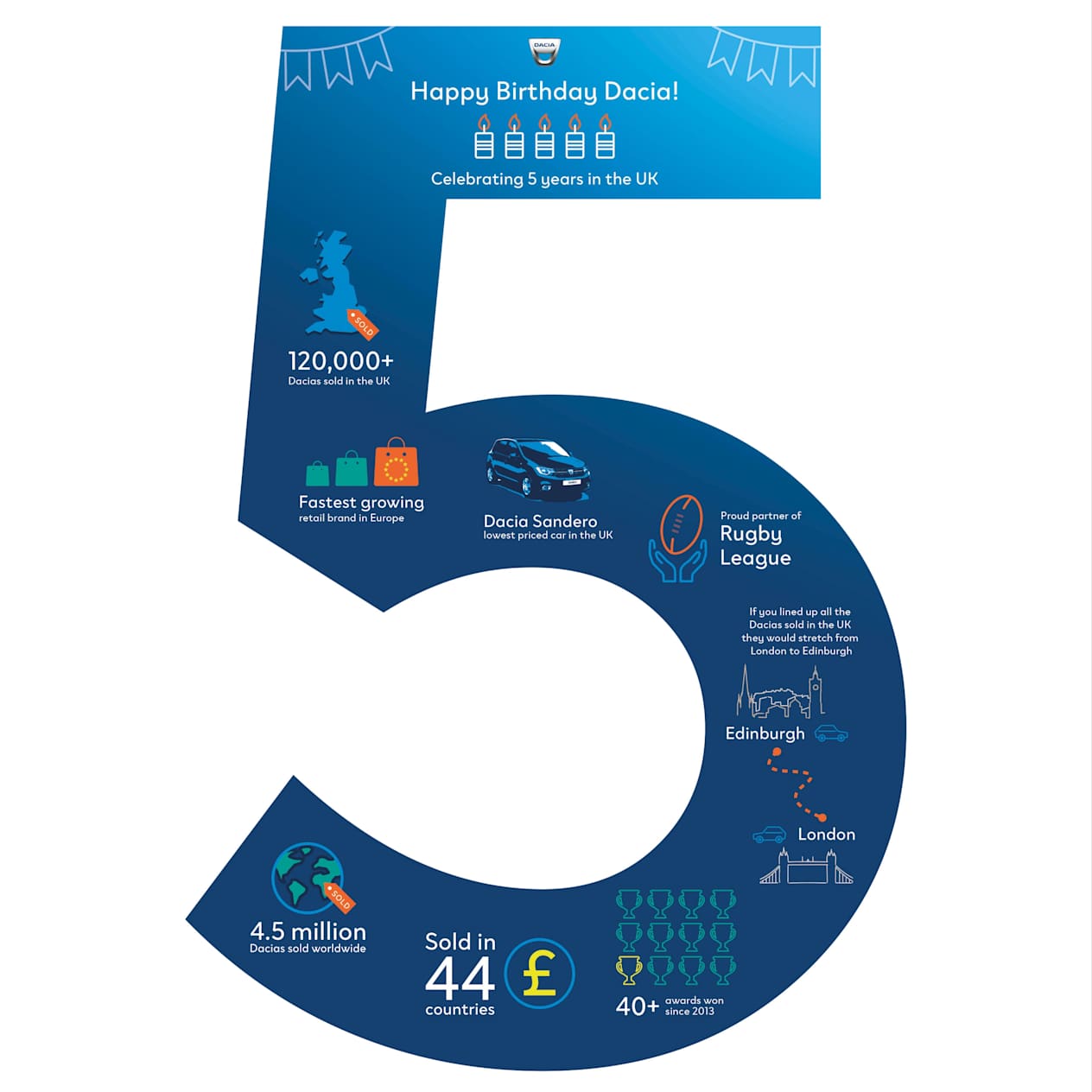 DACIA

Happy Birthday Dacia!

Celebrating 5 years in the UK

SOLD

120,000+
Dacias sold in the UK

Fastest growing
retail brand in Europe

Dacia Sandero
lowest priced car in the UK

Proud partner of
Rugby League

If you lined up all the Dacias sold in the UK they would stretch from London to Edinburgh

Edinburgh

London

SOLD

4.5 million
Dacias sold worldwide

Sold in
44
countries

£

40+ awards won since 2013