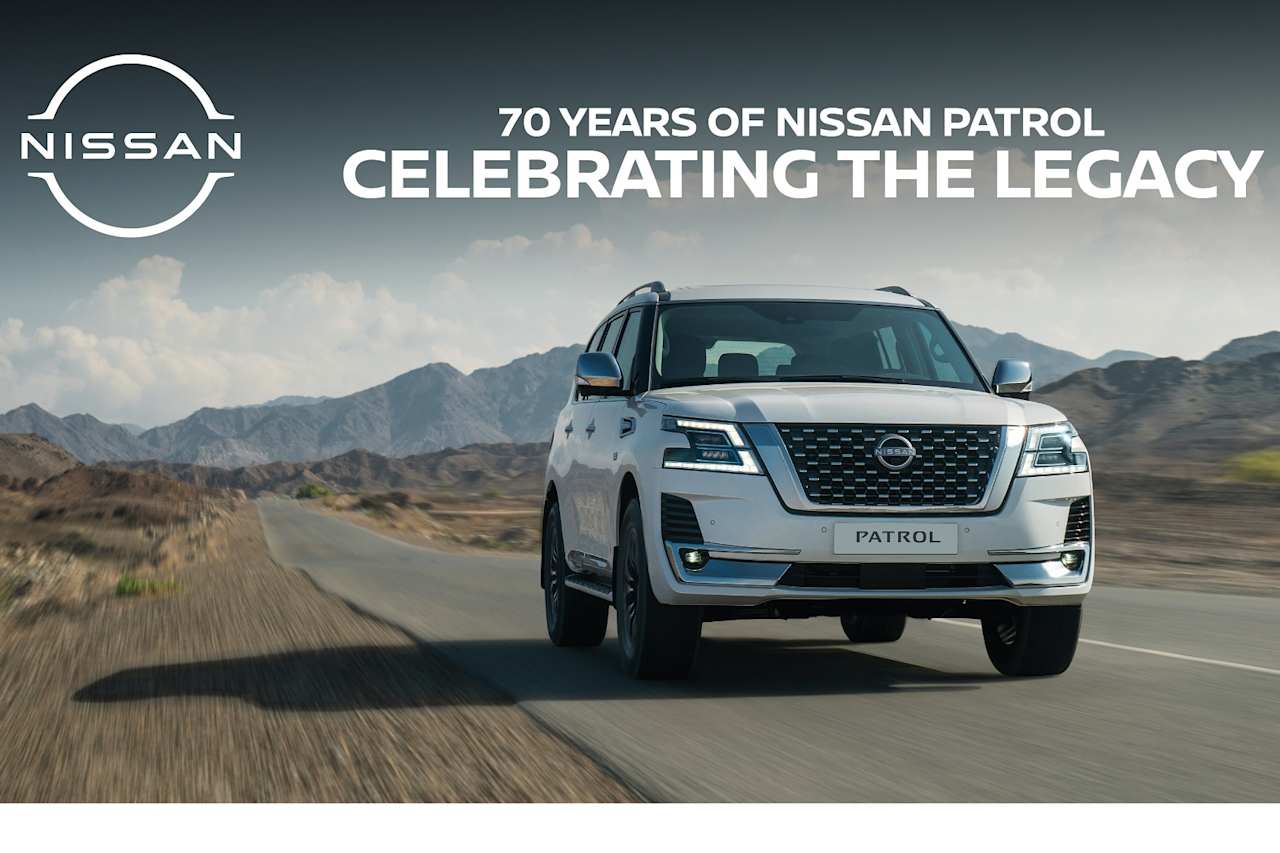 NISSAN

70 YEARS OF NISSAN PATROL
CELEBRATING THE LEGACY

NISSAN

PATROL