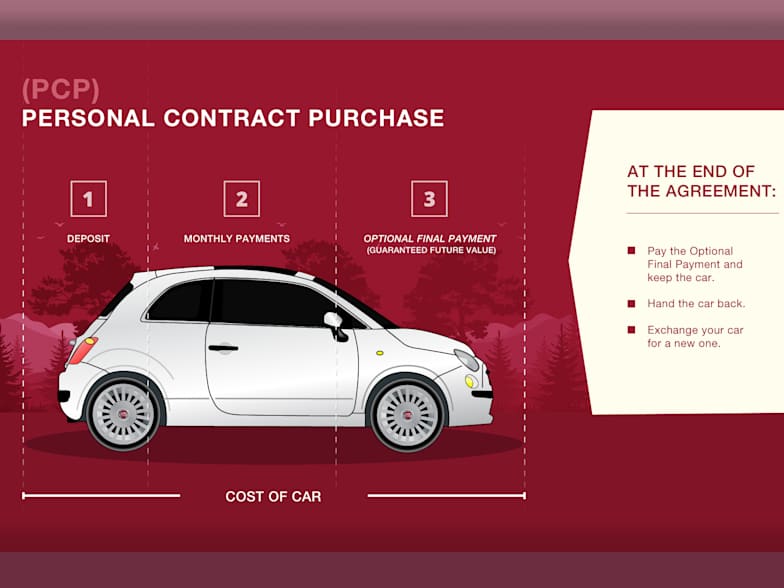 (PCP)
PERSONAL CONTRACT PURCHASE

1
DEPOSIT

2
MONTHLY PAYMENTS

3
OPTIONAL FINAL PAYMENT
(GUARANTEED FUTURE VALUE)

COST OF CAR

AT THE END OF THE AGREEMENT:

Pay the Optional Final Payment and keep the car.

Hand the car back.

Exchange your car for a new one.